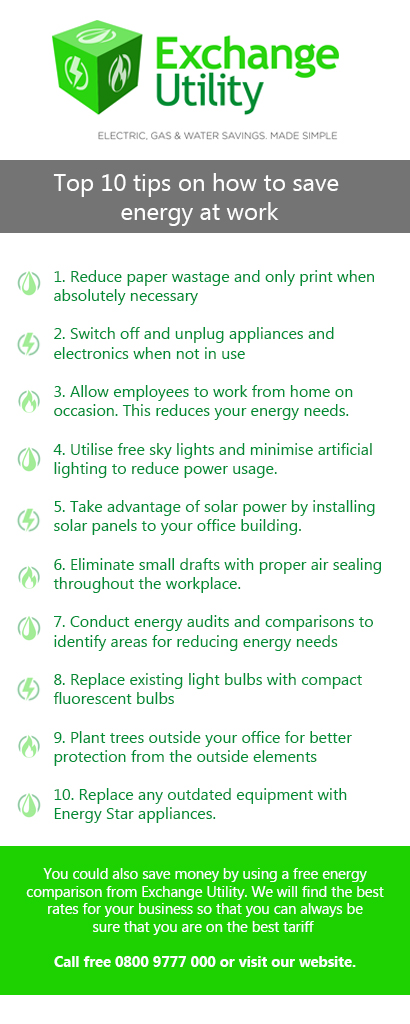 Exchange Utility

ELECTRIC, GAS & WATER SAVINGS. MADE SIMPLE

Top 10 tips on how to save energy at work

1. Reduce paper wastage and only print when absolutely necessary

2. Switch off and unplug appliances and electronics when not in use

3. Allow employees to work from home on occasion. This reduces your energy needs.

4. Utilise free sky lights and minimise artificial lighting to reduce power usage.

5. Take advantage of solar power by installing solar panels to your office building.

6. Eliminate small drafts with proper air sealing throughout the workplace.

7. Conduct energy audits and comparisons to identify areas for reducing energy needs

8. Replace existing light bulbs with compact fluorescent bulbs

9. Plant trees outside your office for better protection from the outside elements

10. Replace any outdated equipment with Energy Star appliances.

You could also save money by using a free energy comparison from Exchange Utility. We will find the best rates for your business so that you can always be sure that you are on the best tariff

Call free 0800 9777 000 or visit our website.